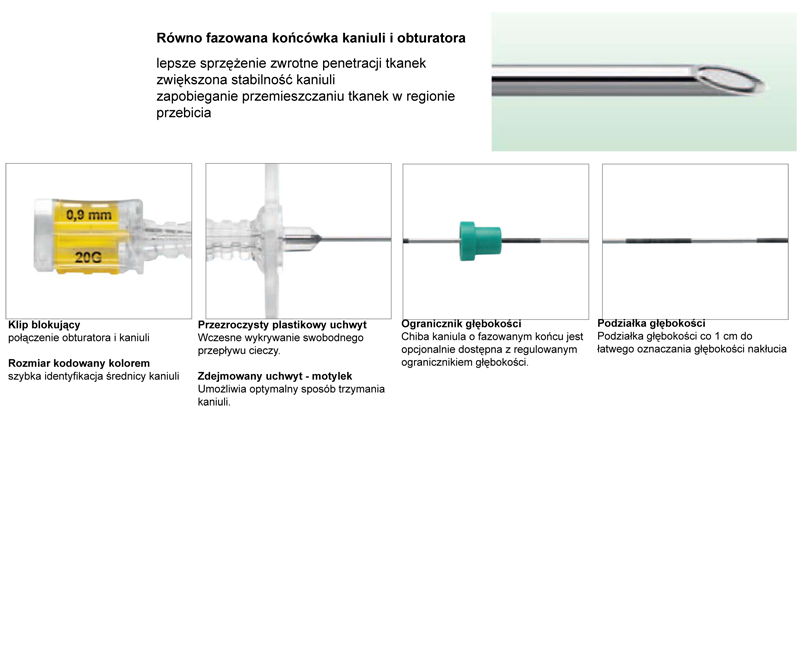 Równo fazowana końcówka kaniuli i obturatora

lepsze sprzężenie zwrotne penetracji tkanek
zwiększona stabilność kaniuli
zapobieganie przemieszczaniu tkanek w regionie przebicia

0,9 mm
20G

Klip blokujący
połączenie obturatora i kaniuli

Rozmiar kodowany kolorem
szybka identyfikacja średnicy kaniuli

Przezroczysty plastikowy uchwyt
Wczesne wykrywanie swobodnego przepływu cieczy.

Zdejmowany uchwyt - motylek
Umożliwia optymalny sposób trzymania kaniuli.

Ogranicznik głębokości
Chiba kaniula o fazowanym końcu jest opcjonalnie dostępna z regulowanym ogranicznikiem głębokości.

Podziałka głębokości
Podziałka głębokości co 1 cm do łatwego oznaczania głębokości nakłucia